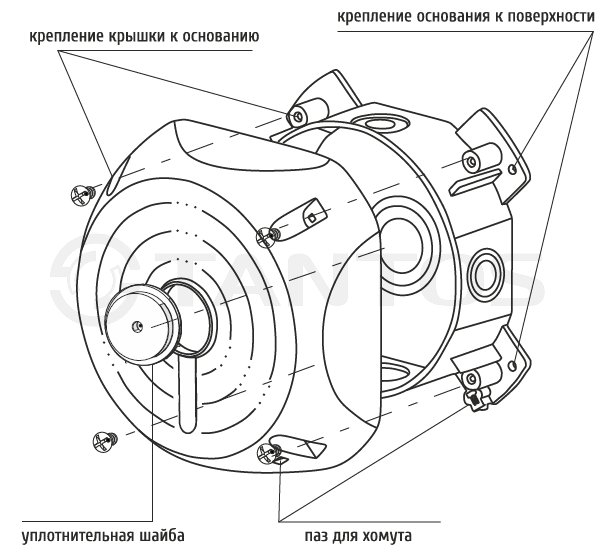 крепление крышки к основанию

крепление основания к поверхности

TANTOS

уплотнительная шайба

паз для хомута